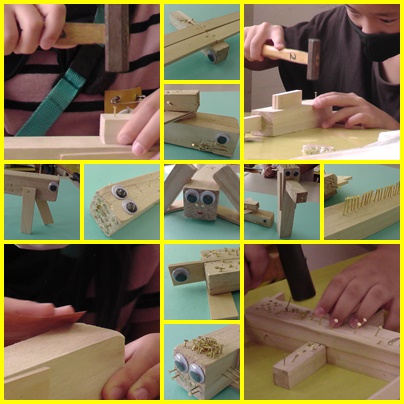 2